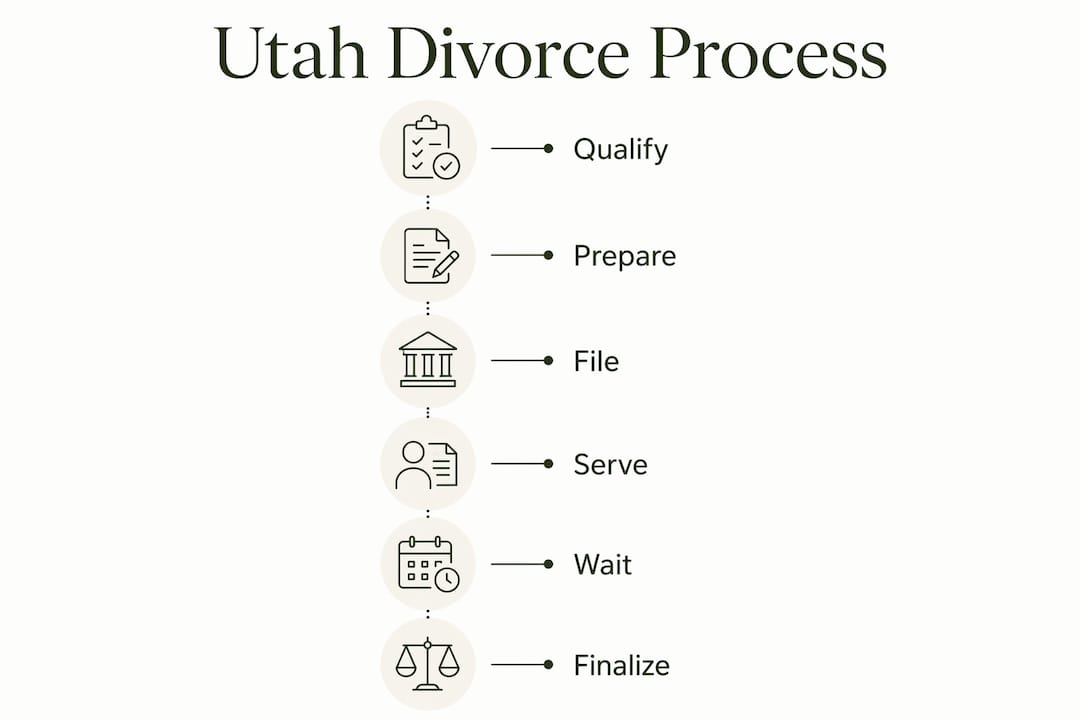 Utah Divorce Process

Qualify

Prepare

File

Serve

Wait

Finalize