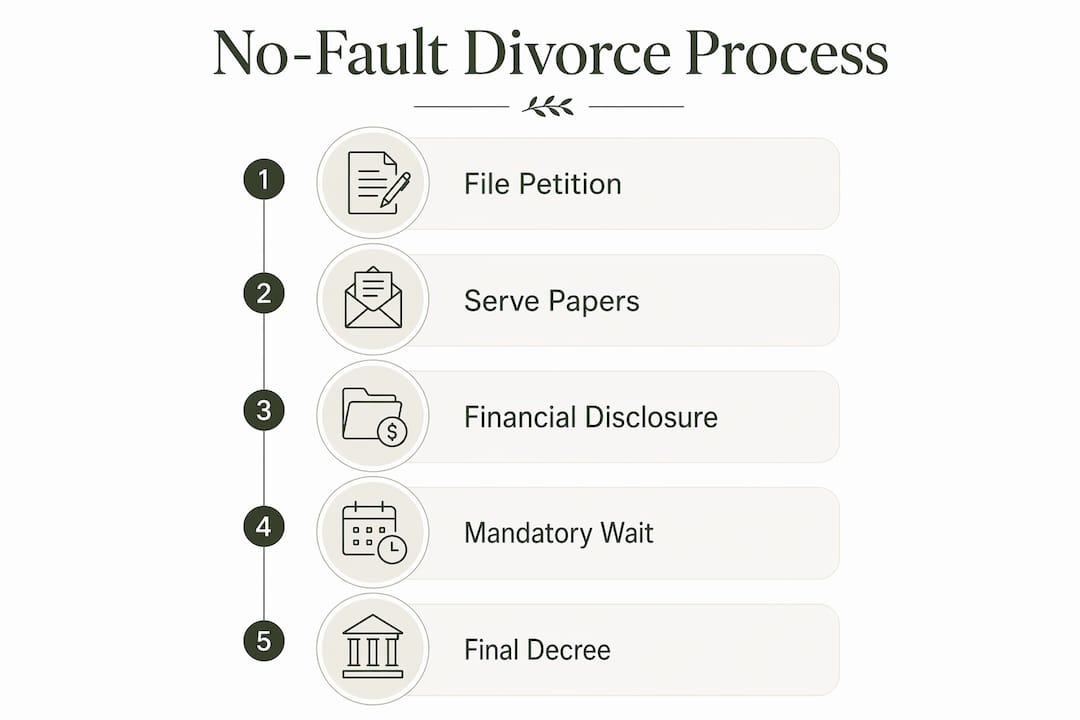 No-Fault Divorce Process

1 File Petition

2 Serve Papers

3 Financial Disclosure

4 Mandatory Wait

5 Final Decree